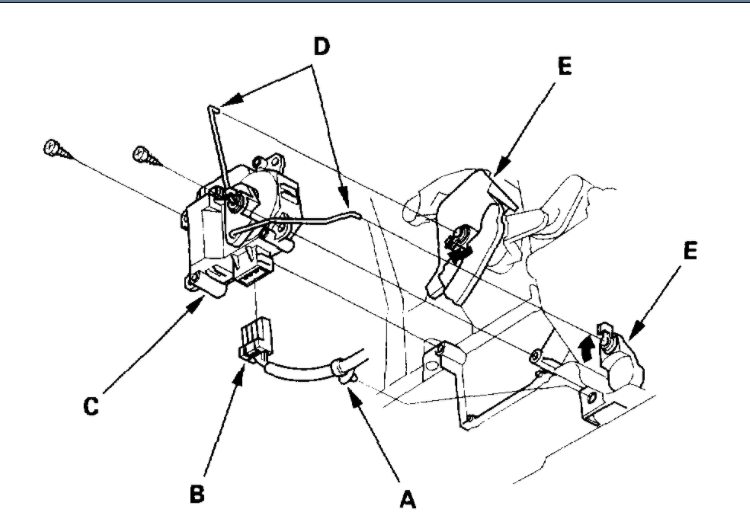 D
E
E
C
B
A