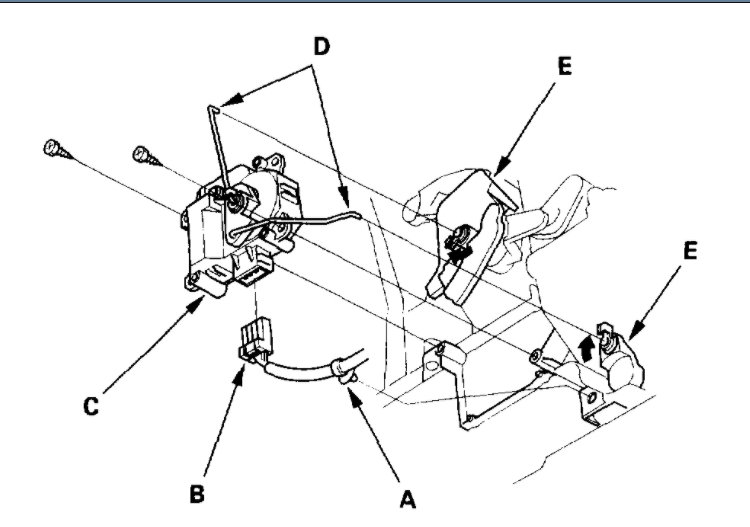 D
E
E
C
B
A