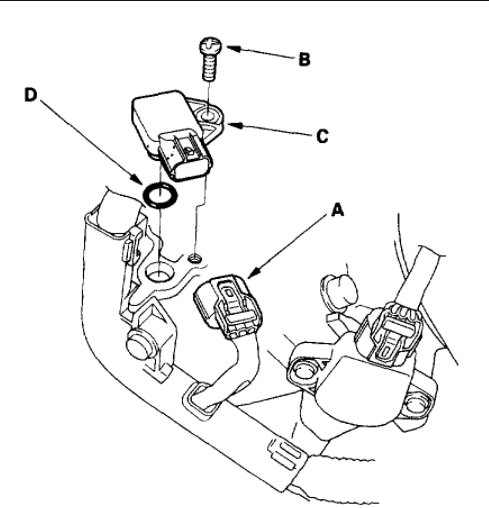 B
D
C
A