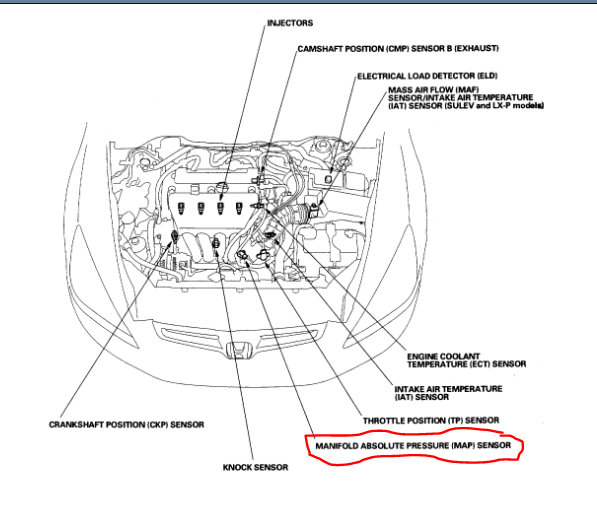 INJECTORS

CAMSHAFT POSITION (CMP) SENSOR B (EXHAUST)

ELECTRICAL LOAD DETECTOR (ELD)

MASS AIR FLOW (MAF) SENSOR/INTAKE AIR TEMPERATURE (IAT) SENSOR (SULEV and LX-P models)

ENGINE COOLANT TEMPERATURE (ECT) SENSOR

INTAKE AIR TEMPERATURE (IAT) SENSOR

THROTTLE POSITION (TP) SENSOR

MANIFOLD ABSOLUTE PRESSURE (MAP) SENSOR

CRANKSHAFT POSITION (CKP) SENSOR

KNOCK SENSOR