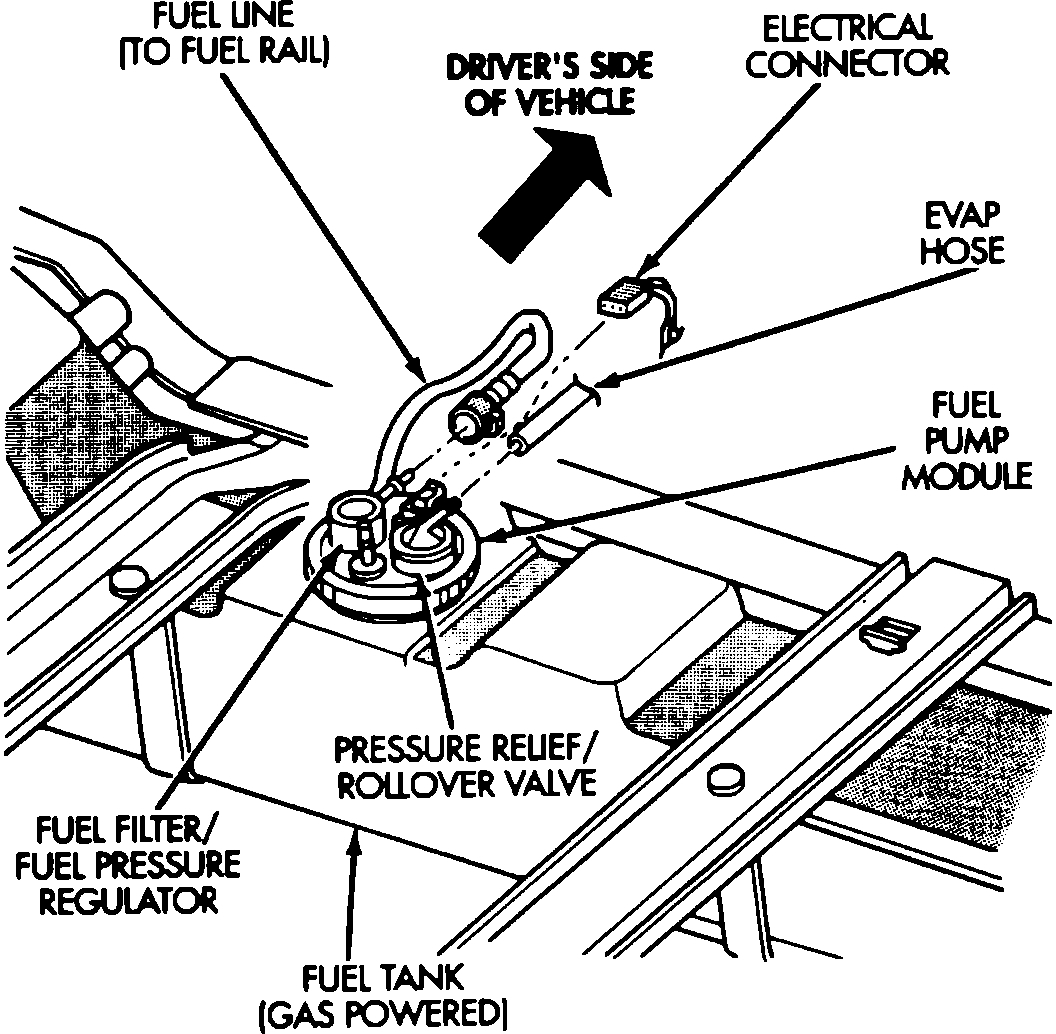 FUEL LINE
(TO FUEL RAIL)

DRIVER'S SIDE
OF VEHICLE

ELECTRICAL
CONNECTOR

EVAP
HOSE

FUEL
PUMP
MODULE

PRESSURE RELIEF/
ROLLOVER VALVE

FUEL FILTER/
FUEL PRESSURE
REGULATOR

FUEL TANK
(GAS POWERED)