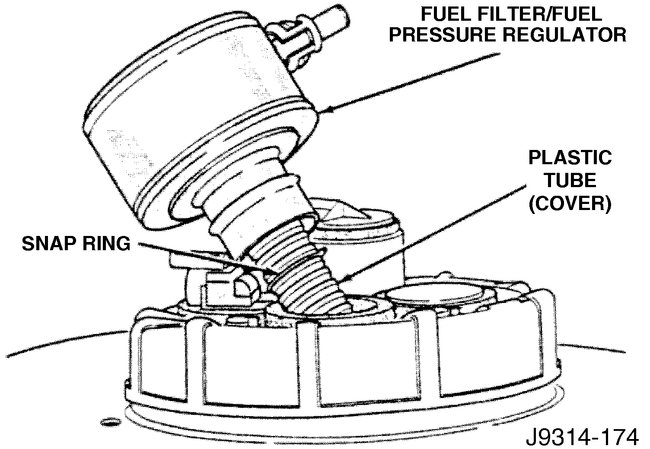 FUEL FILTER/FUEL PRESSURE REGULATOR

PLASTIC TUBE (COVER)

SNAP RING

J9314-174