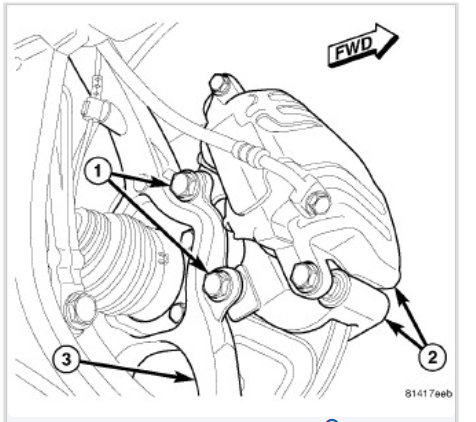 FWD
1
2
3
81417eeb