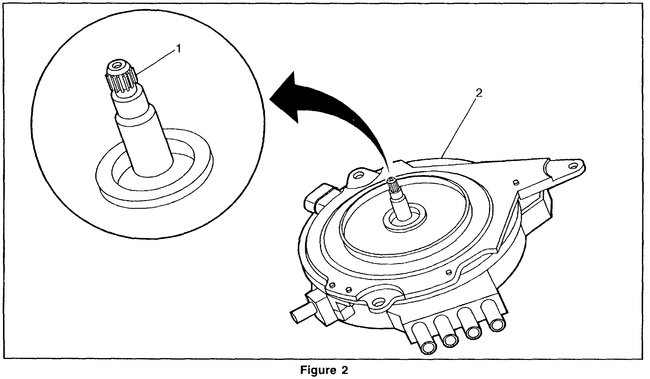 1

2

Figure 2