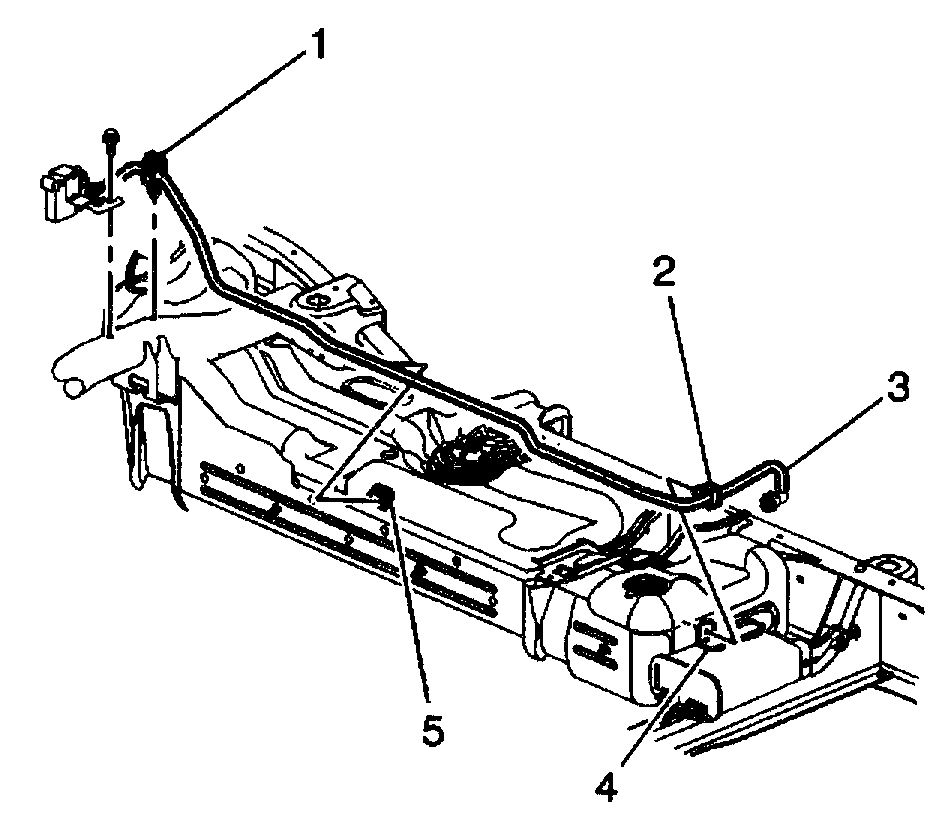 1
2
3
5
4