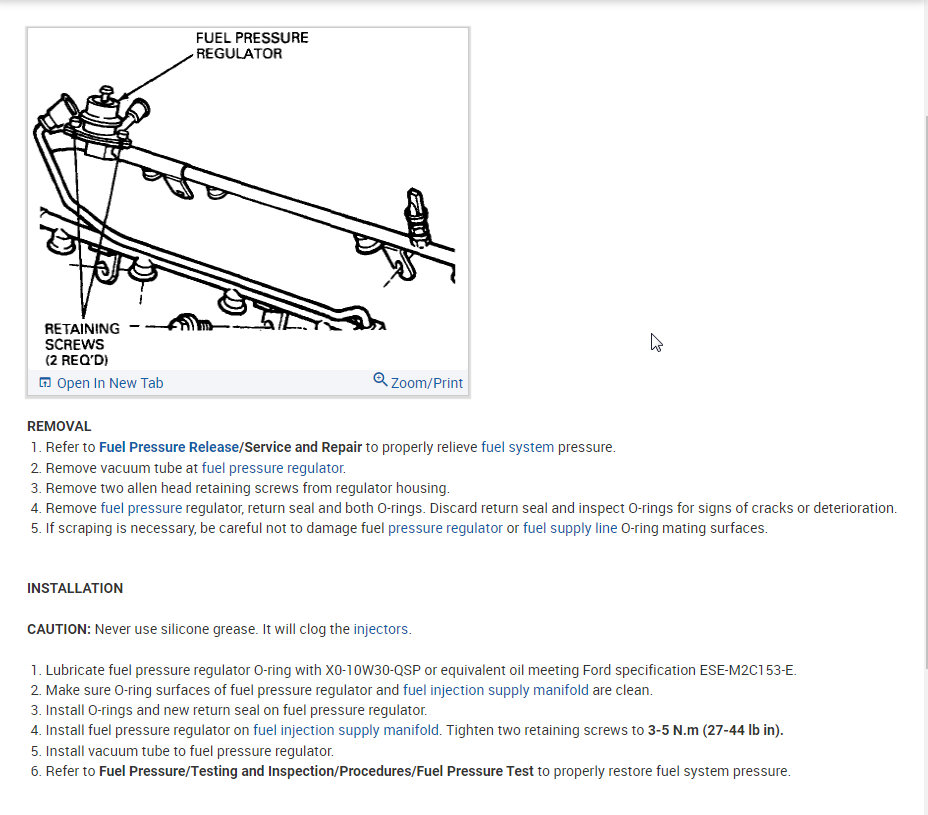 FUEL PRESSURE REGULATOR

RETAINING SCREWS (2 REQ'D)

Open In New Tab

Zoom/Print

REMOVAL

1. Refer to Fuel Pressure Release/Service and Repair to properly relieve fuel system pressure.
2. Remove vacuum tube at fuel pressure regulator.
3. Remove two allen head retaining screws from regulator housing.
4. Remove fuel pressure regulator, return seal and both O-rings. Discard return seal and inspect O-rings for signs of cracks or deterioration.
5. If scraping is necessary, be careful not to damage fuel pressure regulator or fuel supply line O-ring mating surfaces.

INSTALLATION

CAUTION: Never use silicone grease. It will clog the injectors.

1. Lubricate fuel pressure regulator O-ring with X0-10W30-QSP or equivalent oil meeting Ford specification ESE-M2C153-E.
2. Make sure O-ring surfaces of fuel pressure regulator and fuel injection supply manifold are clean.
3. Install O-rings and new return seal on fuel pressure regulator.
4. Install fuel pressure regulator on fuel injection supply manifold. Tighten two retaining screws to 3-5 N.m (27-44 lb in).
5. Install vacuum tube to fuel pressure regulator.
6. Refer to Fuel Pressure/Testing and Inspection/Procedures/Fuel Pressure Test to properly restore fuel system pressure.