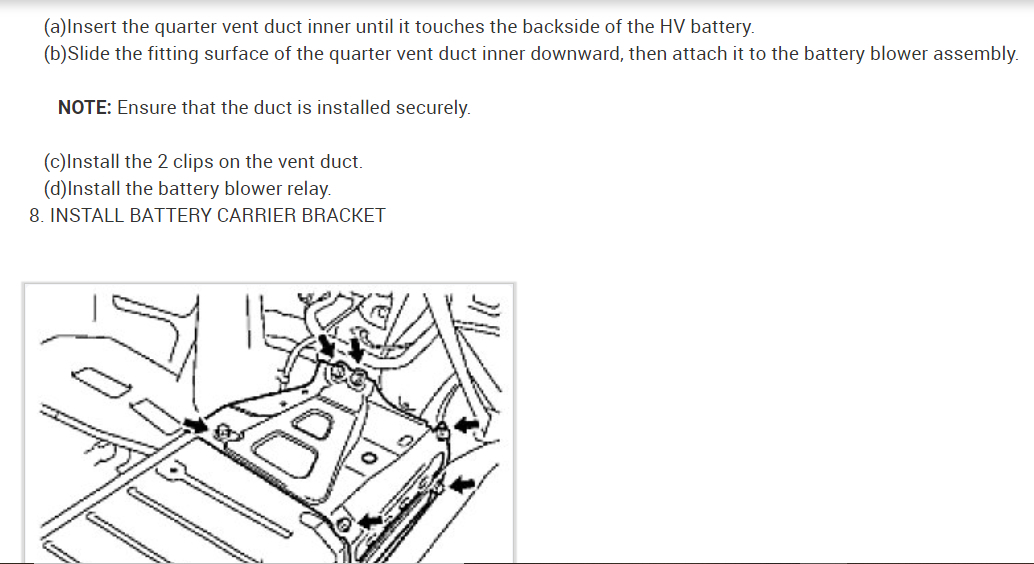 (a)Insert the quarter vent duct inner until it touches the backside of the HV battery.
(b)Slide the fitting surface of the quarter vent duct inner downward, then attach it to the battery blower assembly.

NOTE: Ensure that the duct is installed securely.

(c)Install the 2 clips on the vent duct.
(d)Install the battery blower relay.
8. INSTALL BATTERY CARRIER BRACKET