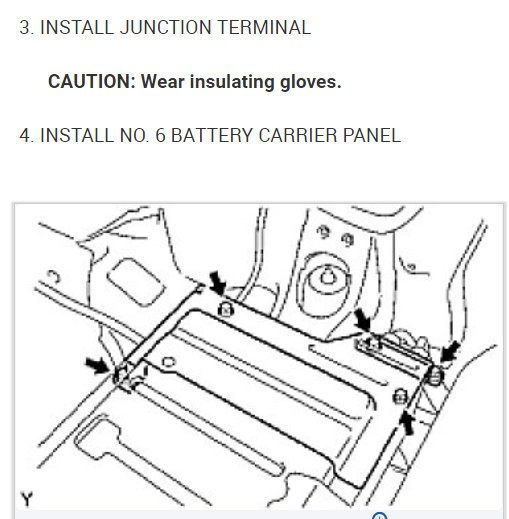 3. INSTALL JUNCTION TERMINAL

CAUTION: Wear insulating gloves.

4. INSTALL NO. 6 BATTERY CARRIER PANEL

Y