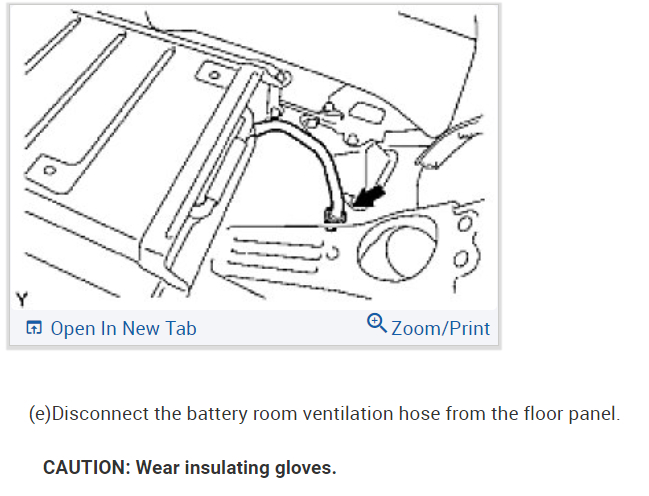 Y

Open In New Tab

Zoom/Print

(e)Disconnect the battery room ventilation hose from the floor panel.

CAUTION: Wear insulating gloves.