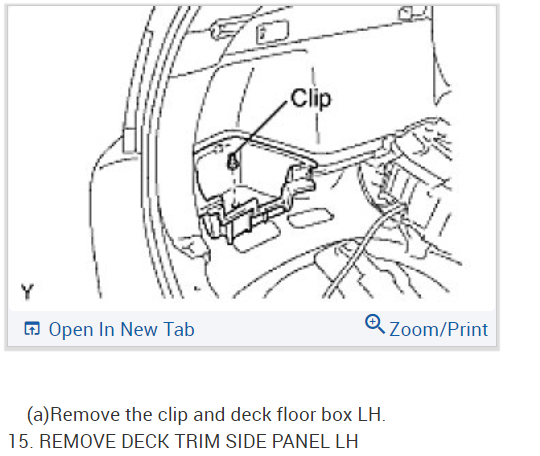 Clip

Y

Open In New Tab

Zoom/Print

(a)Remove the clip and deck floor box LH.

15. REMOVE DECK TRIM SIDE PANEL LH