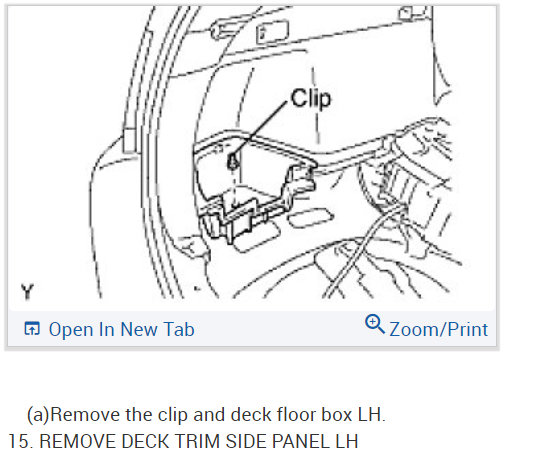 Clip

Y

Open In New Tab

Zoom/Print

(a)Remove the clip and deck floor box LH.

15. REMOVE DECK TRIM SIDE PANEL LH