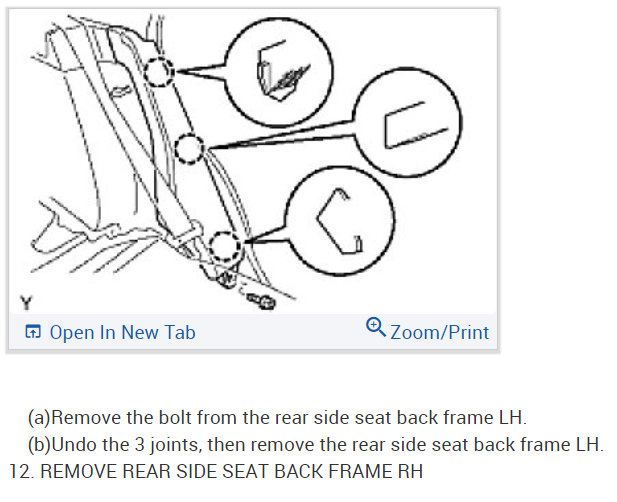 Y

Open In New Tab

Zoom/Print

(a)Remove the bolt from the rear side seat back frame LH.

(b)Undo the 3 joints, then remove the rear side seat back frame LH.

12. REMOVE REAR SIDE SEAT BACK FRAME RH