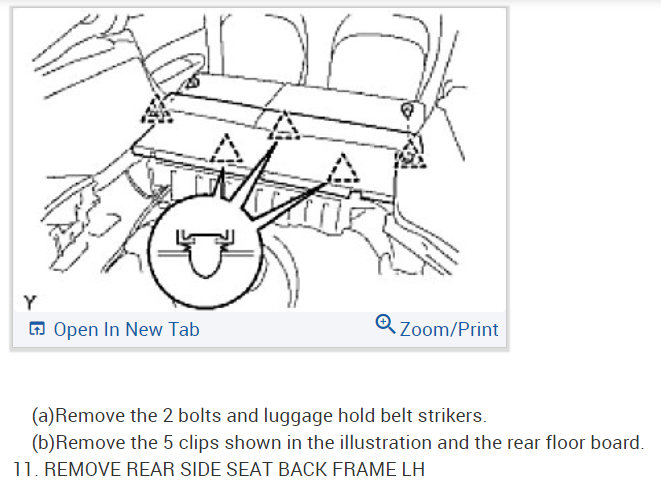 Y

Open In New Tab

Zoom/Print

(a)Remove the 2 bolts and luggage hold belt strikers.

(b)Remove the 5 clips shown in the illustration and the rear floor board.

11. REMOVE REAR SIDE SEAT BACK FRAME LH