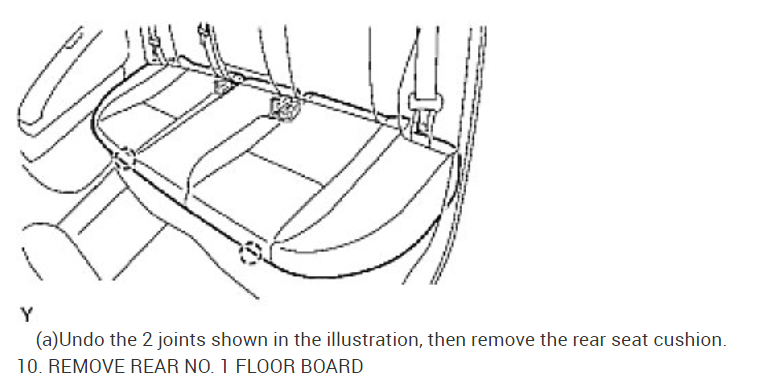 Y

(a)Undo the 2 joints shown in the illustration, then remove the rear seat cushion.

10. REMOVE REAR NO. 1 FLOOR BOARD