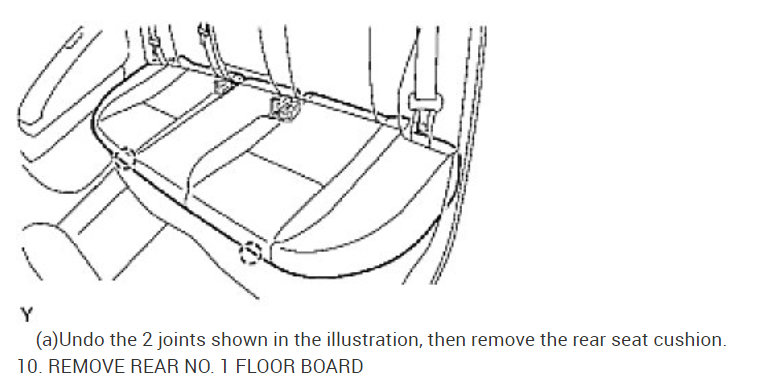 Y

(a)Undo the 2 joints shown in the illustration, then remove the rear seat cushion.

10. REMOVE REAR NO. 1 FLOOR BOARD