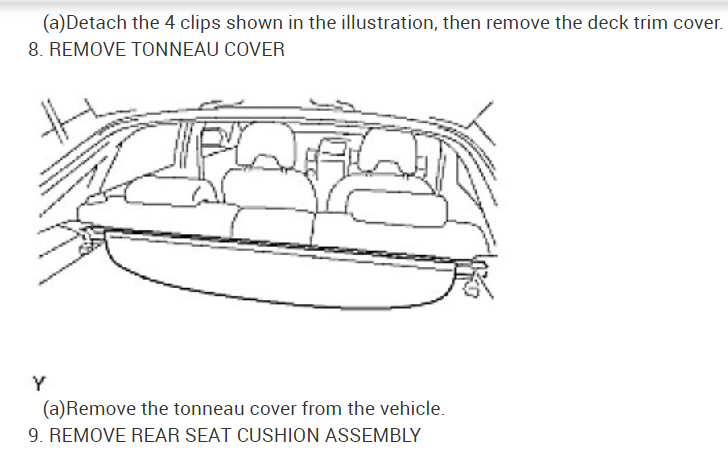 (a)Detach the 4 clips shown in the illustration, then remove the deck trim cover.

8. REMOVE TONNEAU COVER

Y

(a)Remove the tonneau cover from the vehicle.

9. REMOVE REAR SEAT CUSHION ASSEMBLY