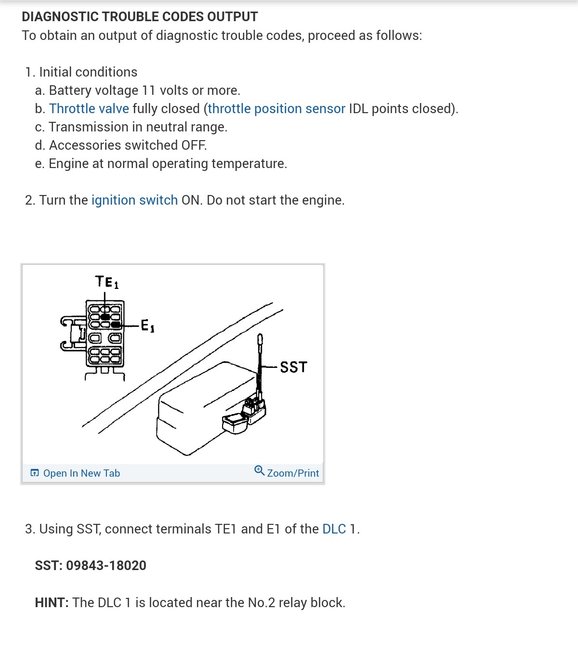 DIAGNOSTIC TROUBLE CODES OUTPUT
To obtain an output of diagnostic trouble codes, proceed as follows:

1. Initial conditions
a. Battery voltage 11 volts or more.
b. Throttle valve fully closed (throttle position sensor IDL points closed).
c. Transmission in neutral range.
d. Accessories switched OFF.
e. Engine at normal operating temperature.

2. Turn the ignition switch ON. Do not start the engine.

$TE_1$
$E_1$
SST

Open In New Tab
Zoom/Print

3. Using SST, connect terminals TE1 and E1 of the DLC 1.

SST: 09843-18020

HINT: The DLC 1 is located near the No.2 relay block.