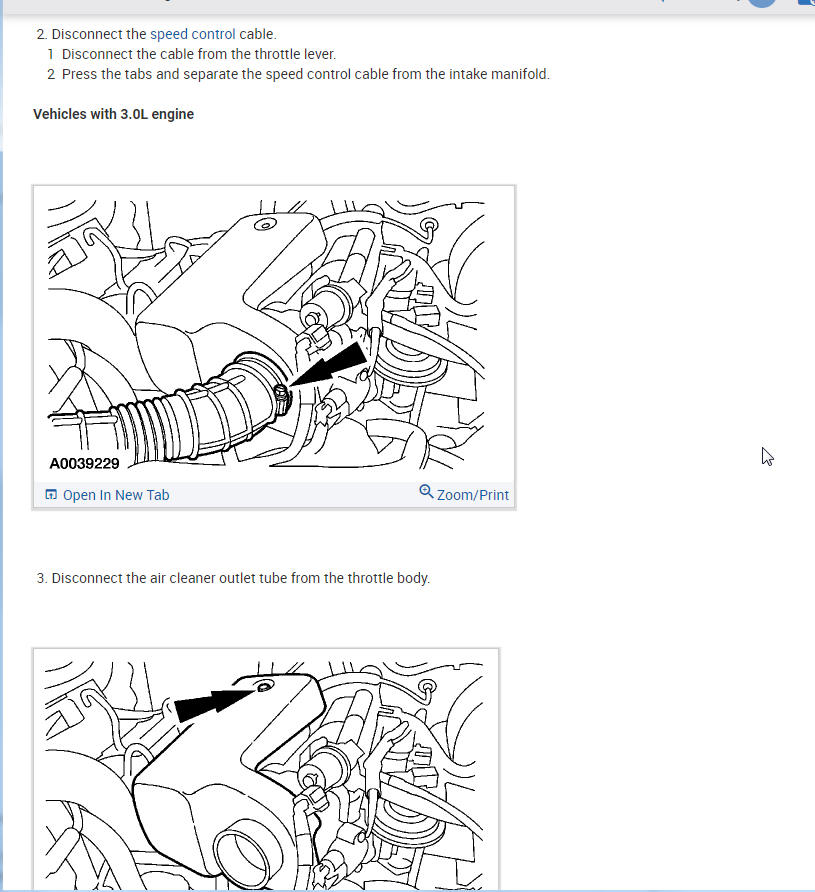 2. Disconnect the speed control cable.
1 Disconnect the cable from the throttle lever.
2 Press the tabs and separate the speed control cable from the intake manifold.

**Vehicles with 3.0L engine**

A0039229

Open In New Tab

Zoom/Print

3. Disconnect the air cleaner outlet tube from the throttle body.