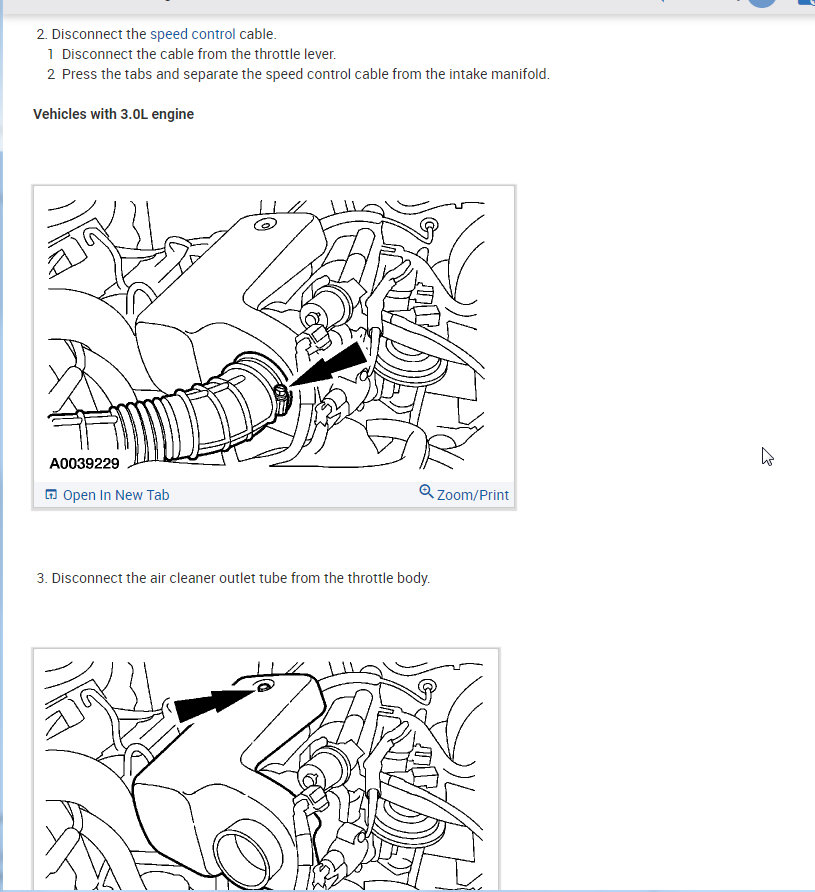 2. Disconnect the speed control cable.
1 Disconnect the cable from the throttle lever.
2 Press the tabs and separate the speed control cable from the intake manifold.

Vehicles with 3.0L engine

A0039229

Open In New Tab

Zoom/Print

3. Disconnect the air cleaner outlet tube from the throttle body.