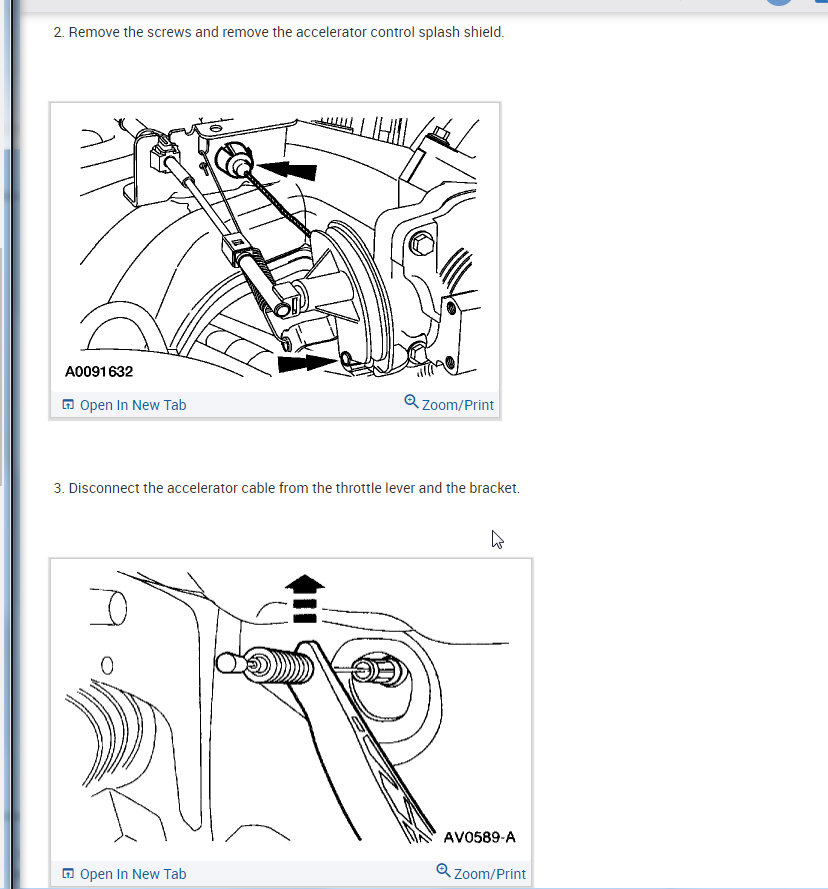 2. Remove the screws and remove the accelerator control splash shield.

A0091632

Open In New Tab

Zoom/Print

3. Disconnect the accelerator cable from the throttle lever and the bracket.

AV0589-A

Open In New Tab

Zoom/Print