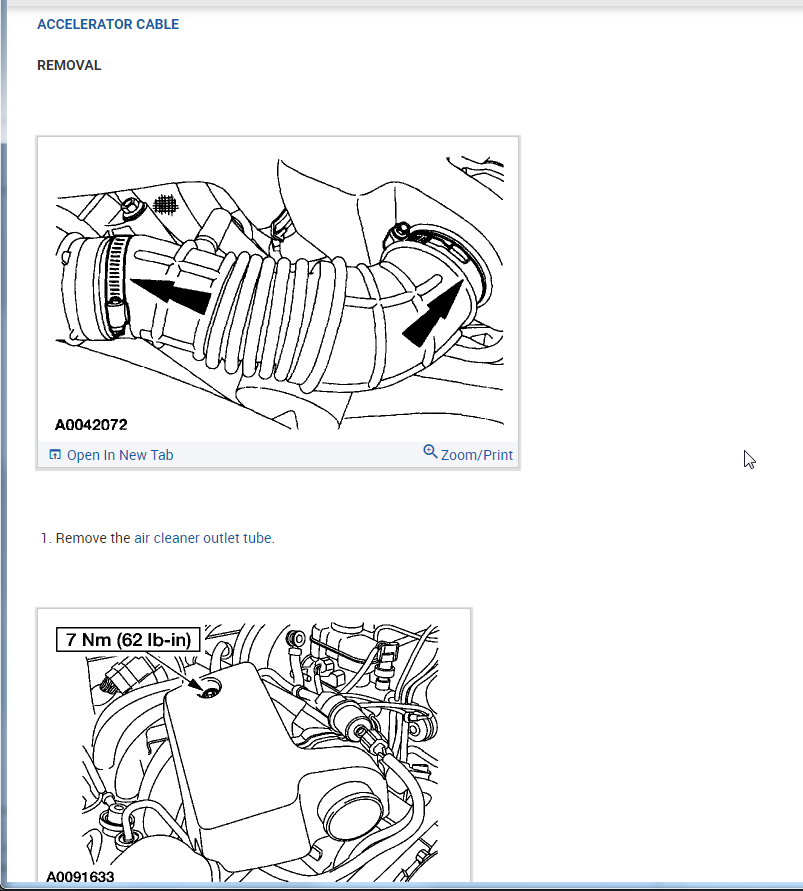 ACCELERATOR CABLE

REMOVAL

A0042072

Open In New Tab

Zoom/Print

1. Remove the air cleaner outlet tube.

7 Nm (62 lb-in)

A0091633