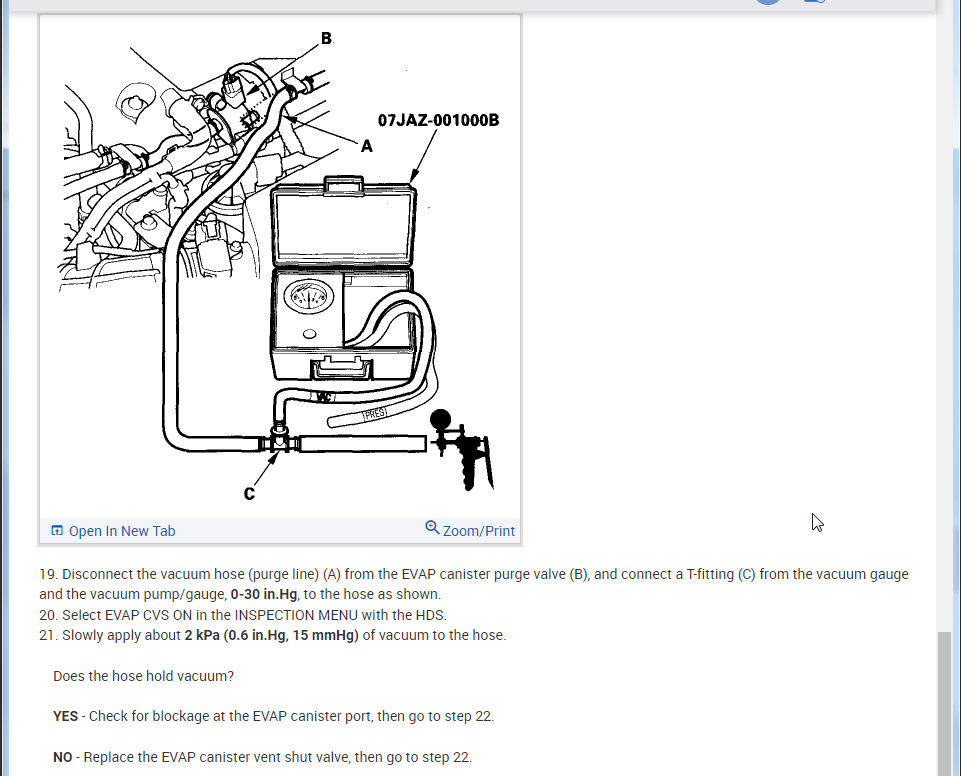 B

07JAZ-001000B

A

VAC

PRES

C

Open In New Tab

Zoom/Print

19. Disconnect the vacuum hose (purge line) (A) from the EVAP canister purge valve (B), and connect a T-fitting (C) from the vacuum gauge and the vacuum pump/gauge, 0-30 in.Hg, to the hose as shown.
20. Select EVAP CVS ON in the INSPECTION MENU with the HDS.
21. Slowly apply about 2 kPa (0.6 in.Hg, 15 mmHg) of vacuum to the hose.

Does the hose hold vacuum?

YES - Check for blockage at the EVAP canister port, then go to step 22.

NO - Replace the EVAP canister vent shut valve, then go to step 22.