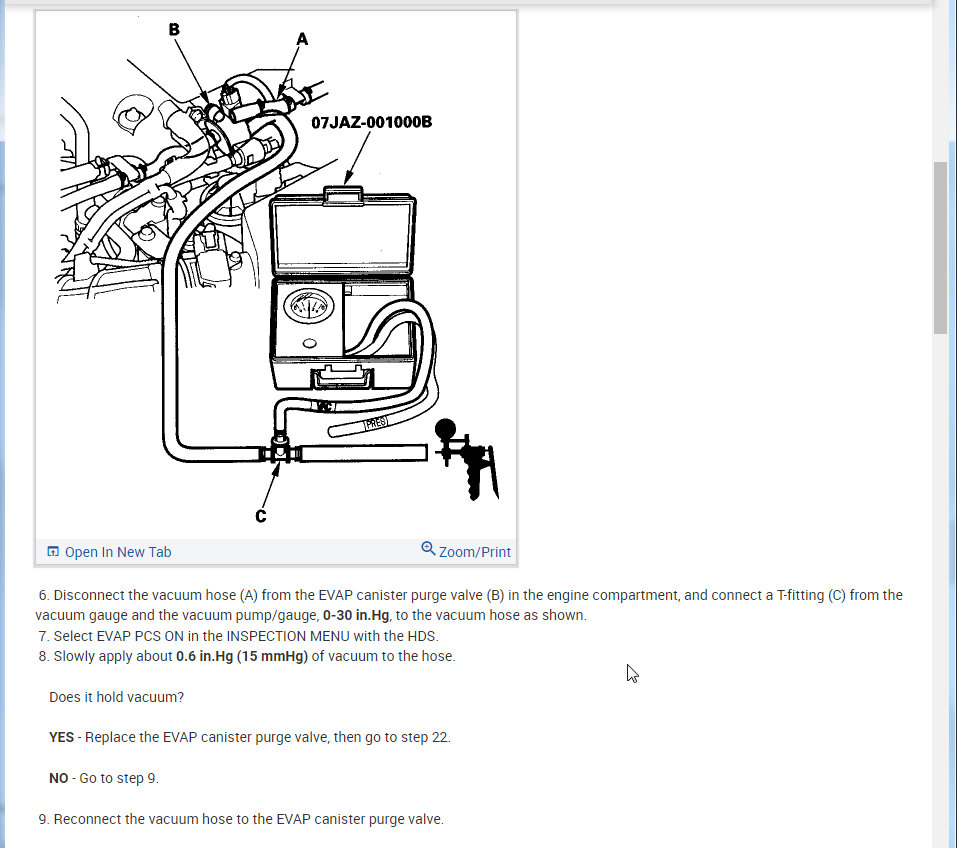 B

A

07JAZ-001000B

VAC

PRES

C

Open In New Tab

Zoom/Print

6. Disconnect the vacuum hose (A) from the EVAP canister purge valve (B) in the engine compartment, and connect a T-fitting (C) from the vacuum gauge and the vacuum pump/gauge, 0-30 in.Hg, to the vacuum hose as shown.
7. Select EVAP PCS ON in the INSPECTION MENU with the HDS.
8. Slowly apply about 0.6 in.Hg (15 mmHg) of vacuum to the hose.

Does it hold vacuum?

YES - Replace the EVAP canister purge valve, then go to step 22.

NO - Go to step 9.

9. Reconnect the vacuum hose to the EVAP canister purge valve.