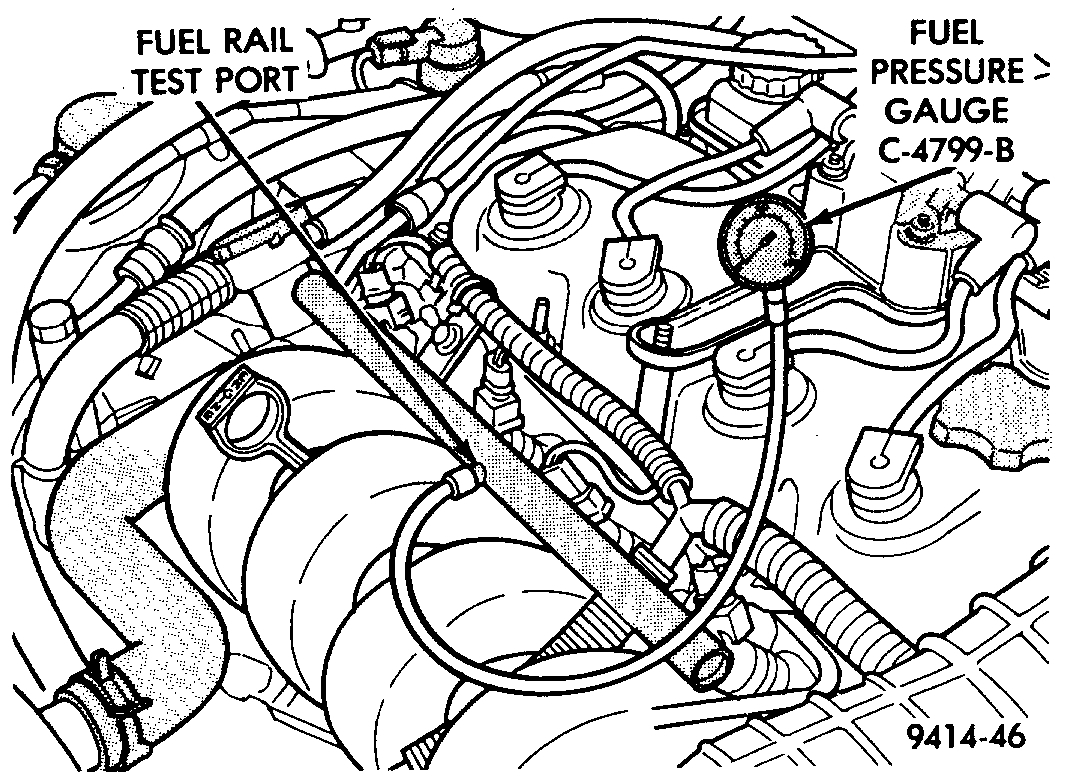 FUEL RAIL TEST PORT

FUEL PRESSURE GAUGE C-4799-B

9414-46