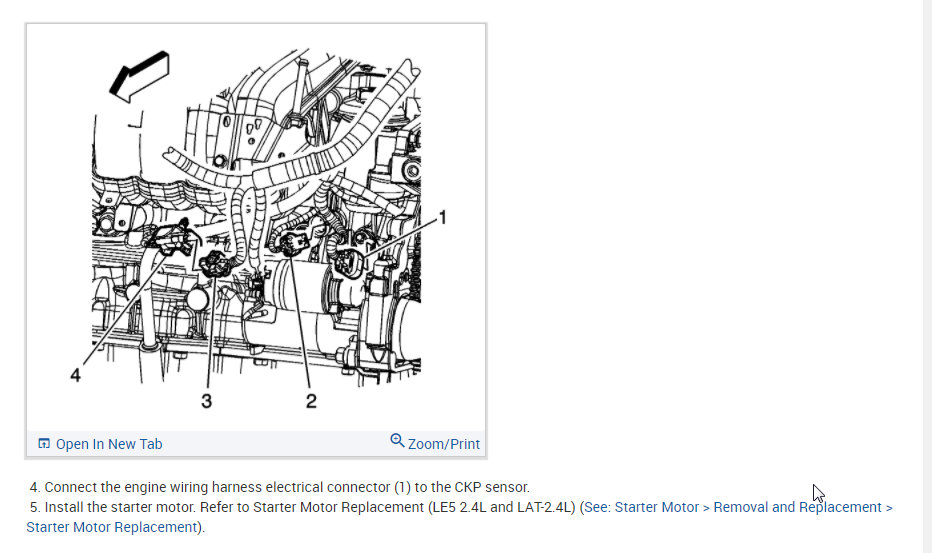 1

4

3

2

Open In New Tab

Zoom/Print

4. Connect the engine wiring harness electrical connector (1) to the CKP sensor.
5. Install the starter motor. Refer to Starter Motor Replacement (LE5 2.4L and LAT-2.4L) (See: Starter Motor > Removal and Replacement > Starter Motor Replacement).