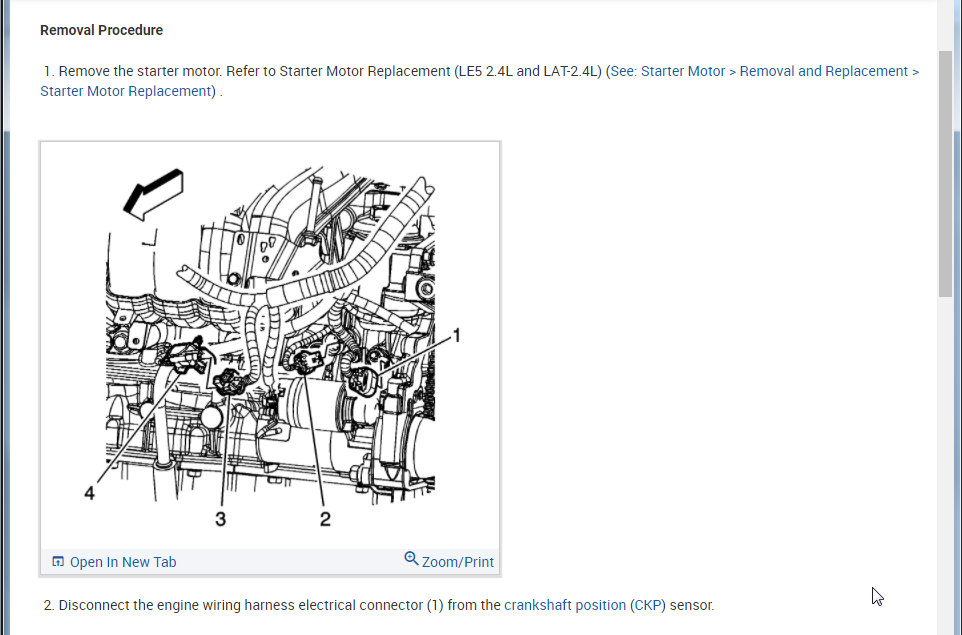 Removal Procedure

1. Remove the starter motor. Refer to Starter Motor Replacement (LE5 2.4L and LAT-2.4L) (See: Starter Motor > Removal and Replacement > Starter Motor Replacement) .

1
4
3
2

Open In New Tab
Zoom/Print

2. Disconnect the engine wiring harness electrical connector (1) from the crankshaft position (CKP) sensor.