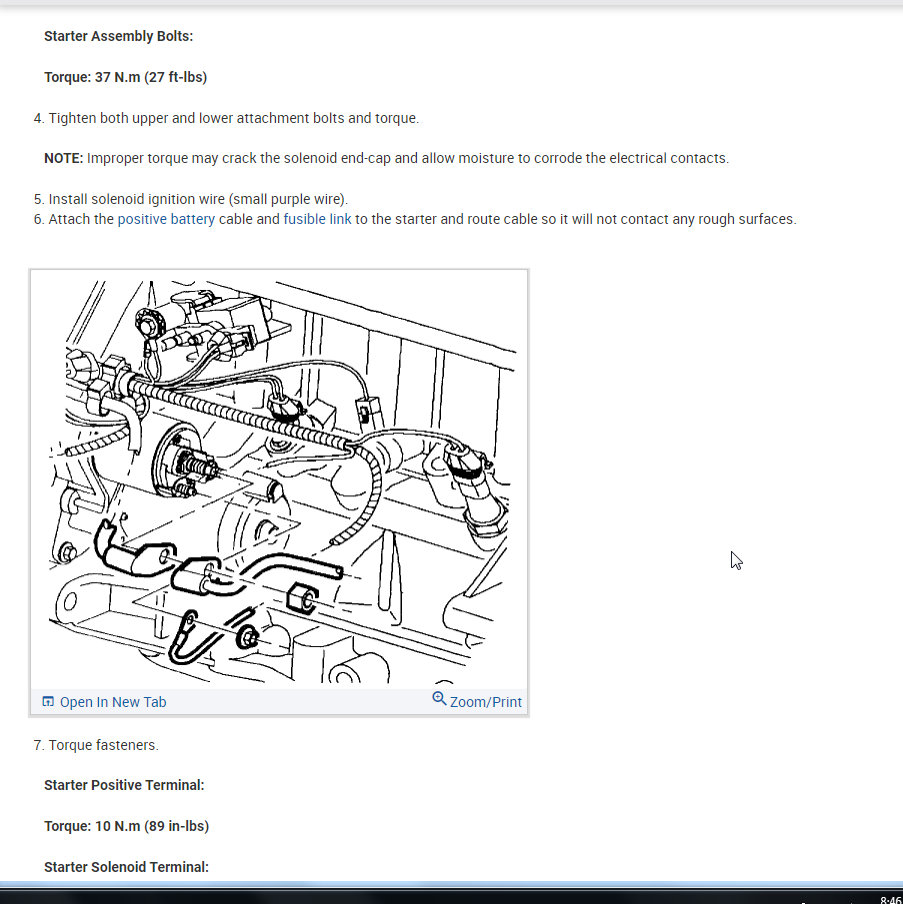 Starter Assembly Bolts:

Torque: 37 N.m (27 ft-lbs)

4. Tighten both upper and lower attachment bolts and torque.

NOTE: Improper torque may crack the solenoid end-cap and allow moisture to corrode the electrical contacts.

5. Install solenoid ignition wire (small purple wire).
6. Attach the positive battery cable and fusible link to the starter and route cable so it will not contact any rough surfaces.

Open In New Tab

Zoom/Print

7. Torque fasteners.

Starter Positive Terminal:

Torque: 10 N.m (89 in-lbs)

Starter Solenoid Terminal:

8:46