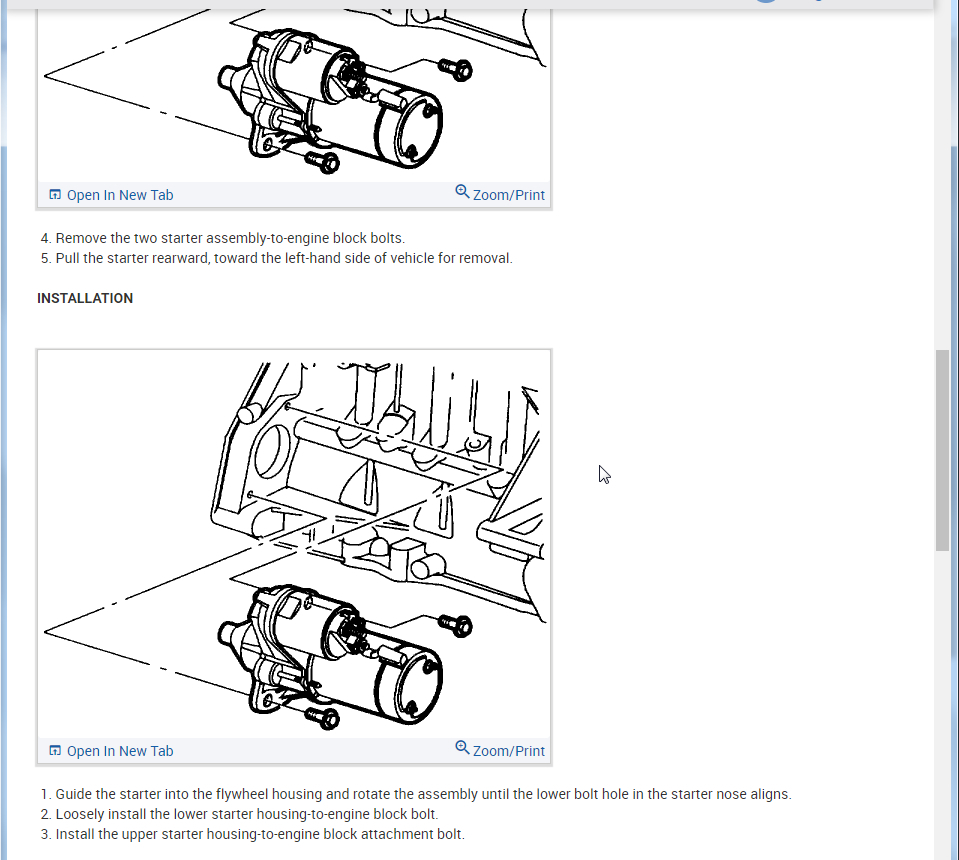 Open In New Tab

Zoom/Print

4. Remove the two starter assembly-to-engine block bolts.
5. Pull the starter rearward, toward the left-hand side of vehicle for removal.

INSTALLATION

Open In New Tab

Zoom/Print

1. Guide the starter into the flywheel housing and rotate the assembly until the lower bolt hole in the starter nose aligns.
2. Loosely install the lower starter housing-to-engine block bolt.
3. Install the upper starter housing-to-engine block attachment bolt.