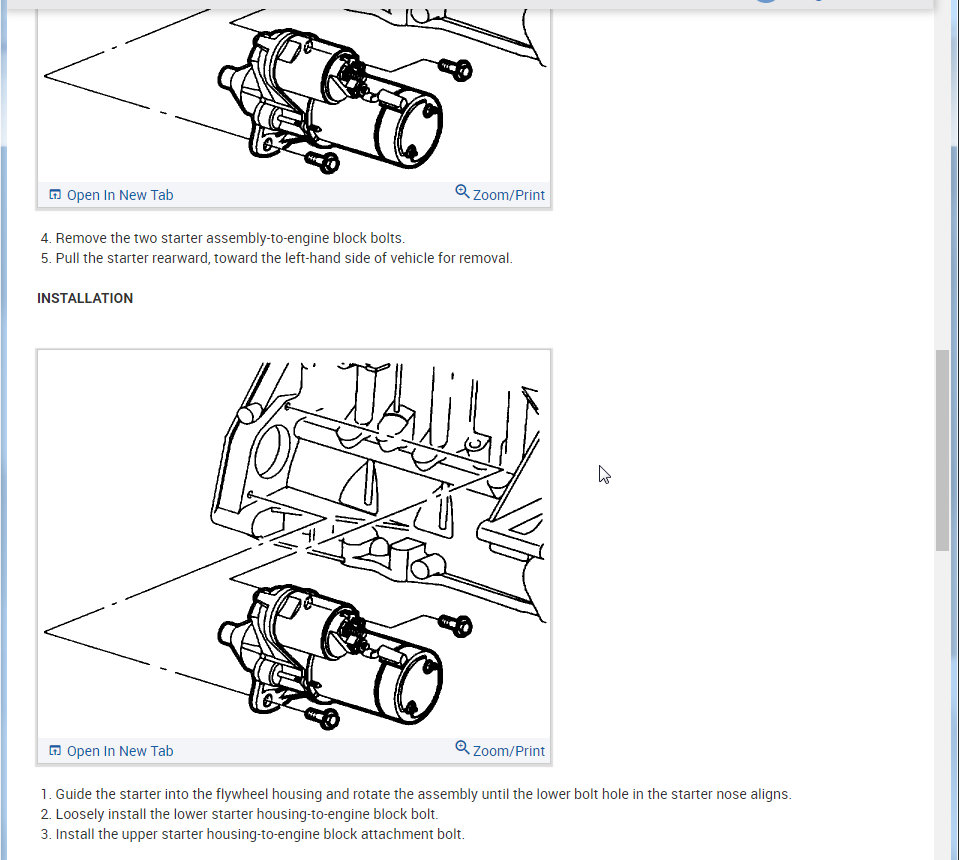 Open In New Tab
Zoom/Print

4. Remove the two starter assembly-to-engine block bolts.
5. Pull the starter rearward, toward the left-hand side of vehicle for removal.

INSTALLATION

Open In New Tab
Zoom/Print

1. Guide the starter into the flywheel housing and rotate the assembly until the lower bolt hole in the starter nose aligns.
2. Loosely install the lower starter housing-to-engine block bolt.
3. Install the upper starter housing-to-engine block attachment bolt.