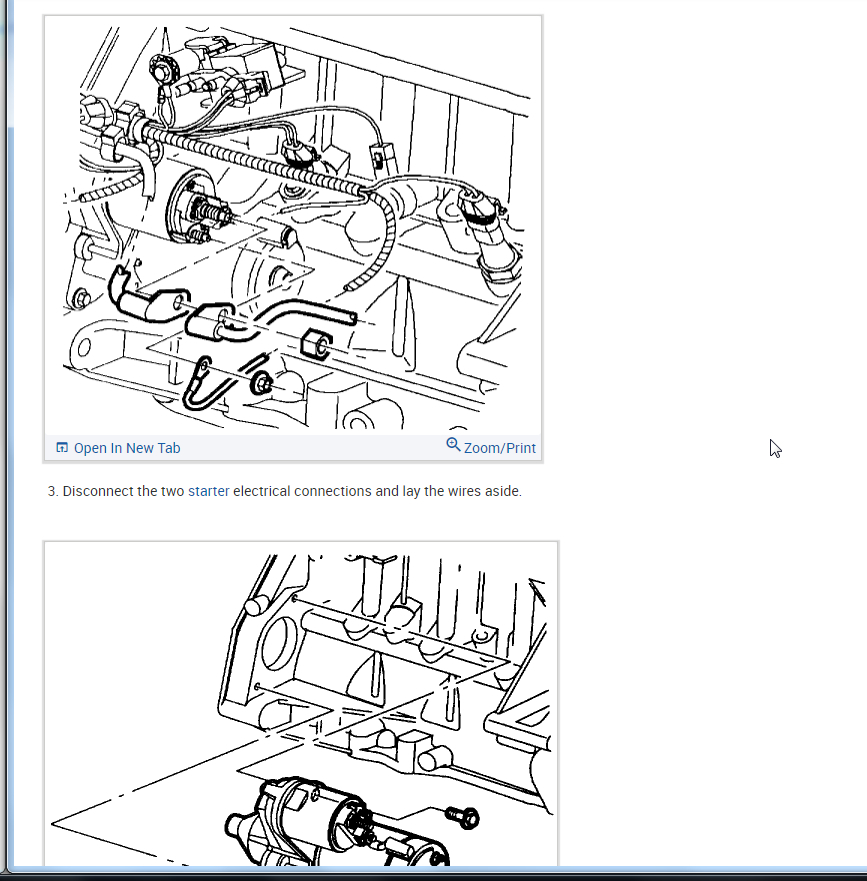 Open In New Tab

Zoom/Print

3. Disconnect the two starter electrical connections and lay the wires aside.