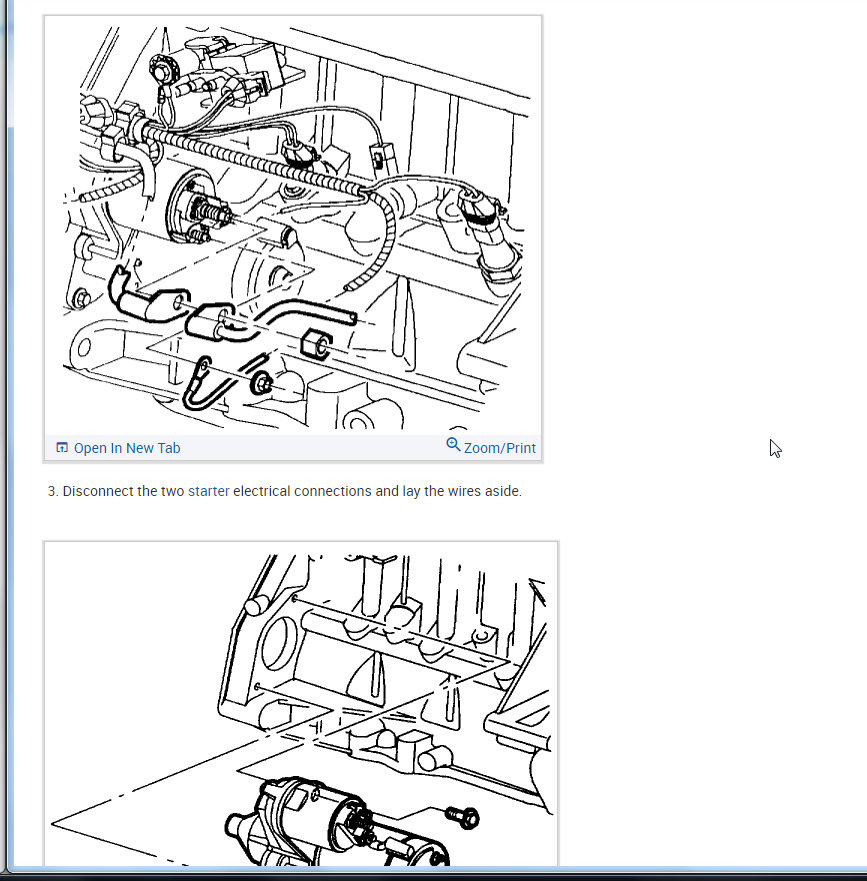 Open In New Tab

Zoom/Print

3. Disconnect the two starter electrical connections and lay the wires aside.