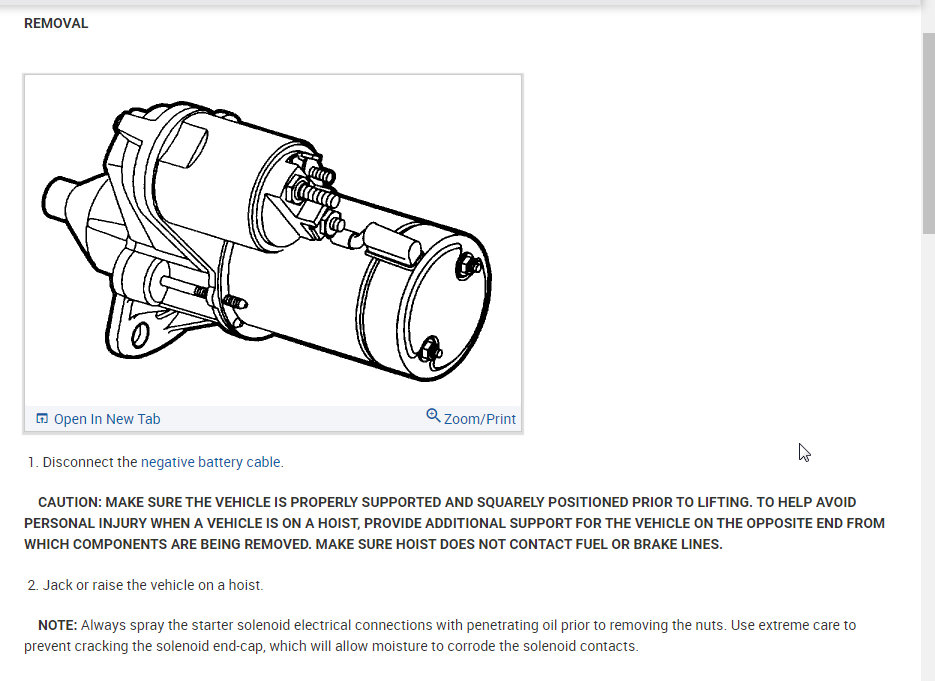 REMOVAL

Open In New Tab
Zoom/Print

1. Disconnect the negative battery cable.

CAUTION: MAKE SURE THE VEHICLE IS PROPERLY SUPPORTED AND SQUARELY POSITIONED PRIOR TO LIFTING. TO HELP AVOID PERSONAL INJURY WHEN A VEHICLE IS ON A HOIST, PROVIDE ADDITIONAL SUPPORT FOR THE VEHICLE ON THE OPPOSITE END FROM WHICH COMPONENTS ARE BEING REMOVED. MAKE SURE HOIST DOES NOT CONTACT FUEL OR BRAKE LINES.

2. Jack or raise the vehicle on a hoist.

NOTE: Always spray the starter solenoid electrical connections with penetrating oil prior to removing the nuts. Use extreme care to prevent cracking the solenoid end-cap, which will allow moisture to corrode the solenoid contacts.