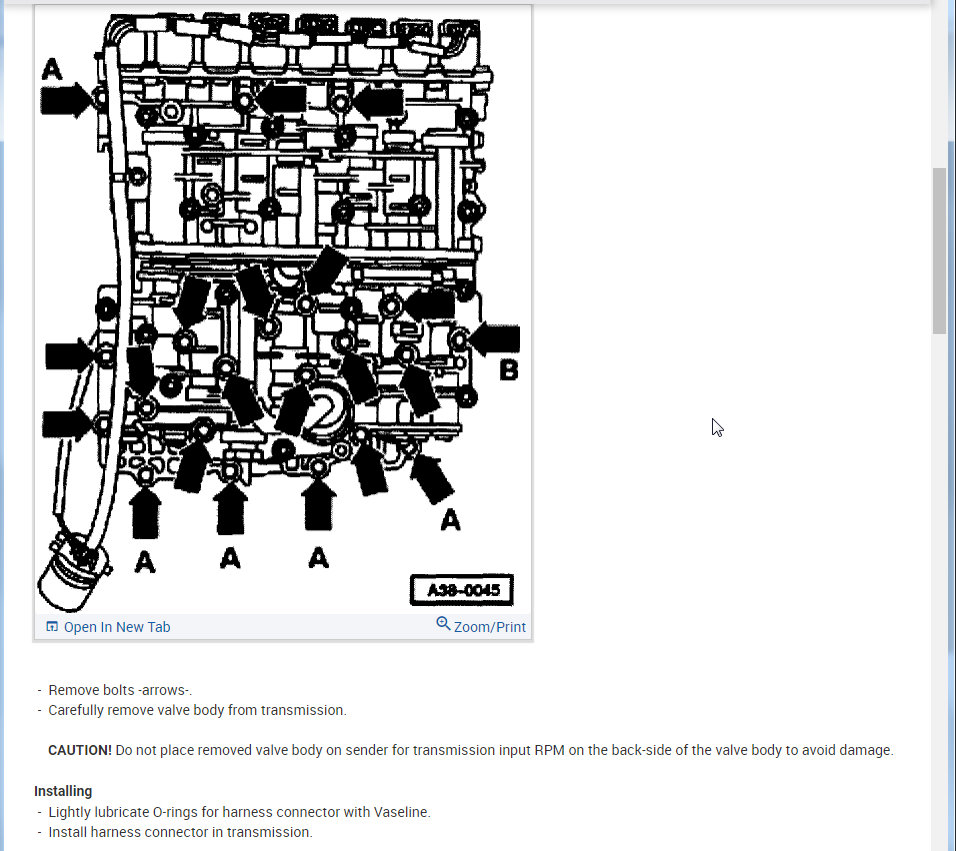 A

B

A

A A A

A38-0045

Open In New Tab

Zoom/Print

- Remove bolts -arrows-.
- Carefully remove valve body from transmission.

CAUTION! Do not place removed valve body on sender for transmission input RPM on the back-side of the valve body to avoid damage.

Installing
- Lightly lubricate O-rings for harness connector with Vaseline.
- Install harness connector in transmission.