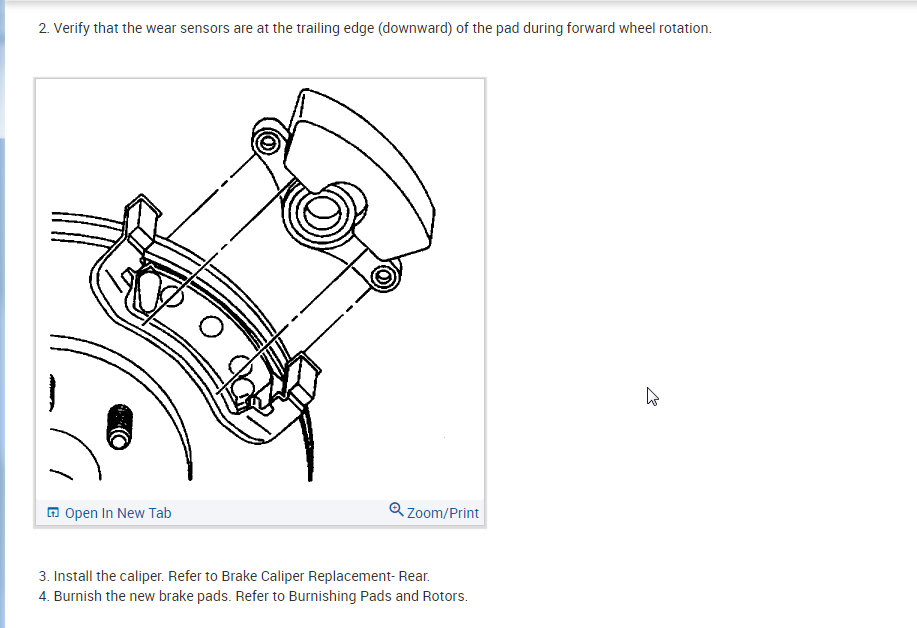 2. Verify that the wear sensors are at the trailing edge (downward) of the pad during forward wheel rotation.

Open In New Tab

Zoom/Print

3. Install the caliper. Refer to Brake Caliper Replacement- Rear.
4. Burnish the new brake pads. Refer to Burnishing Pads and Rotors.