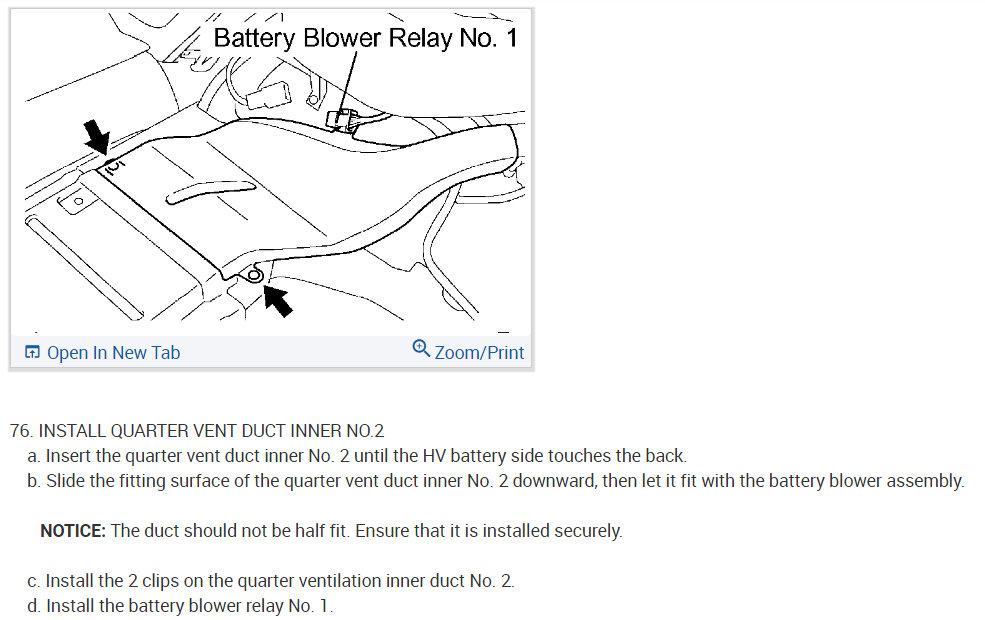 Battery Blower Relay No. 1

Open In New Tab

Zoom/Print

76. INSTALL QUARTER VENT DUCT INNER NO.2

a. Insert the quarter vent duct inner No. 2 until the HV battery side touches the back.

b. Slide the fitting surface of the quarter vent duct inner No. 2 downward, then let it fit with the battery blower assembly.

NOTICE: The duct should not be half fit. Ensure that it is installed securely.

c. Install the 2 clips on the quarter ventilation inner duct No. 2.

d. Install the battery blower relay No. 1.