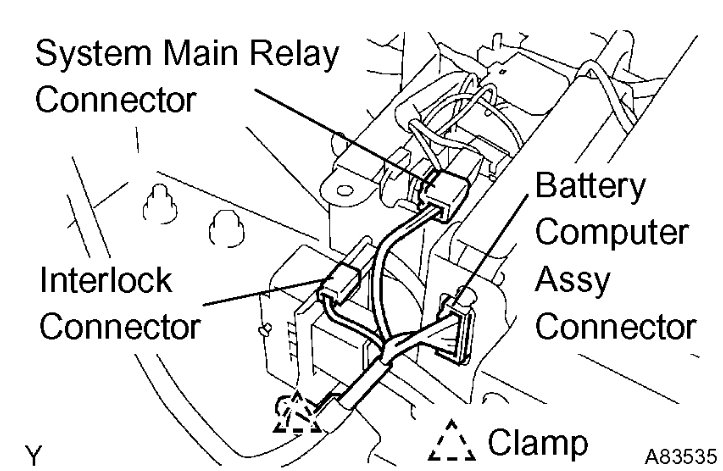 System Main Relay Connector

Battery Computer Assy Connector

Interlock Connector

Clamp

Y

A83535