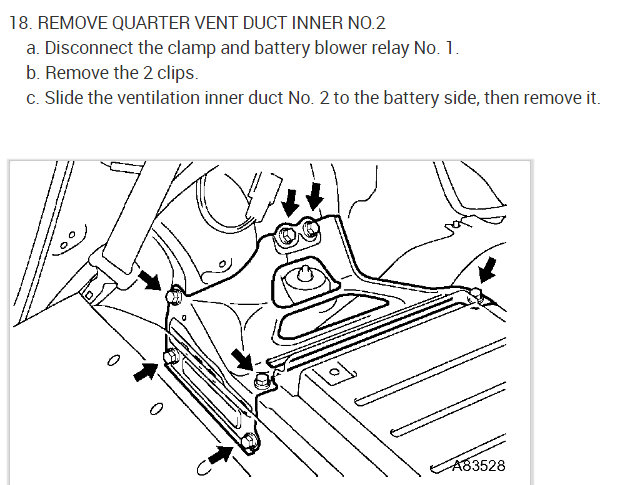 18. REMOVE QUARTER VENT DUCT INNER NO.2

a. Disconnect the clamp and battery blower relay No. 1.

b. Remove the 2 clips.

c. Slide the ventilation inner duct No. 2 to the battery side, then remove it.

A83528