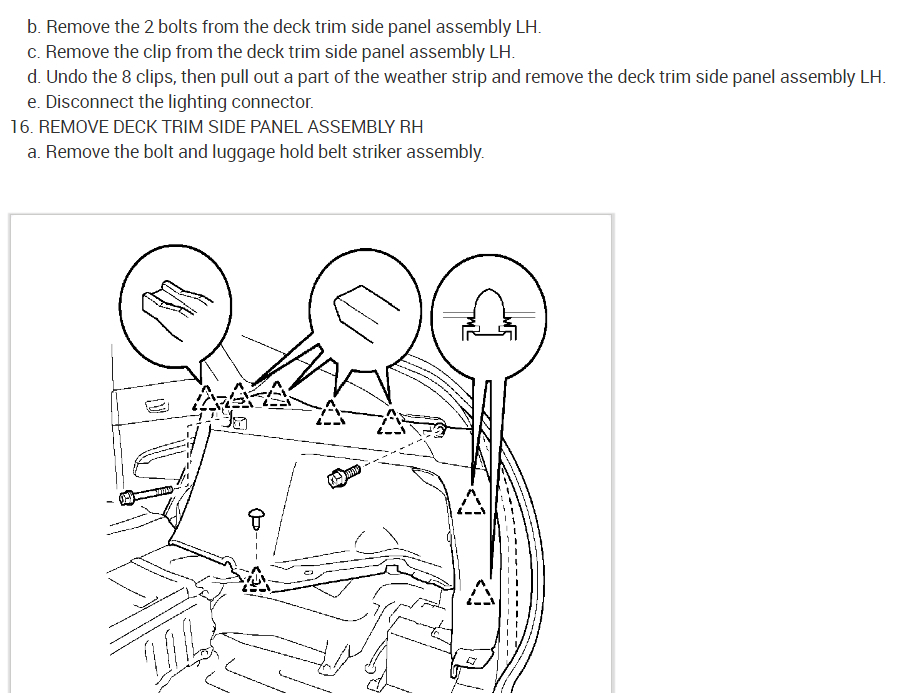 b. Remove the 2 bolts from the deck trim side panel assembly LH.
c. Remove the clip from the deck trim side panel assembly LH.
d. Undo the 8 clips, then pull out a part of the weather strip and remove the deck trim side panel assembly LH.
e. Disconnect the lighting connector.
16. REMOVE DECK TRIM SIDE PANEL ASSEMBLY RH
a. Remove the bolt and luggage hold belt striker assembly.