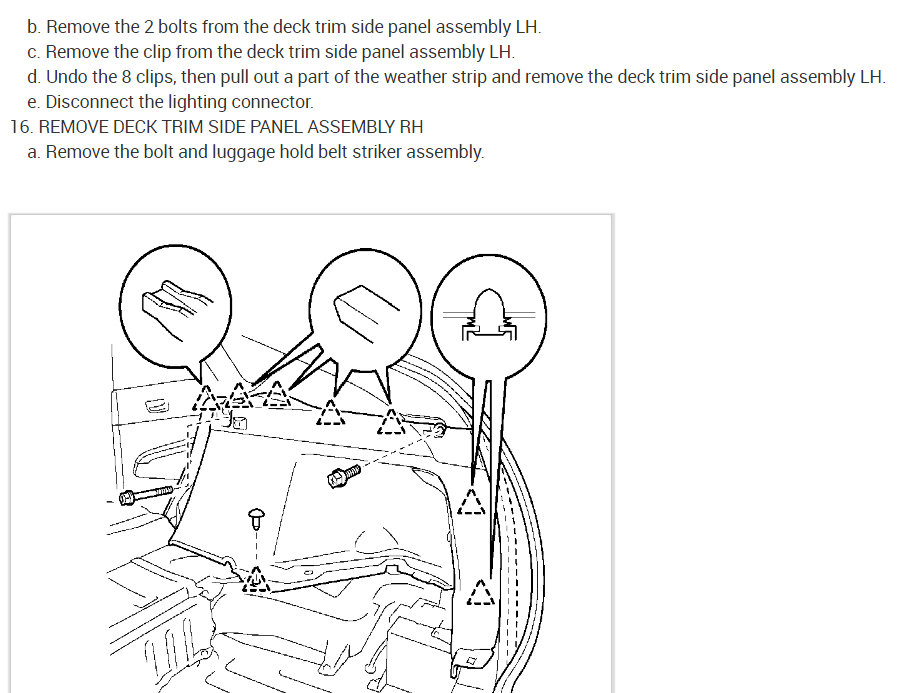 b. Remove the 2 bolts from the deck trim side panel assembly LH.
c. Remove the clip from the deck trim side panel assembly LH.
d. Undo the 8 clips, then pull out a part of the weather strip and remove the deck trim side panel assembly LH.
e. Disconnect the lighting connector.
16. REMOVE DECK TRIM SIDE PANEL ASSEMBLY RH
a. Remove the bolt and luggage hold belt striker assembly.