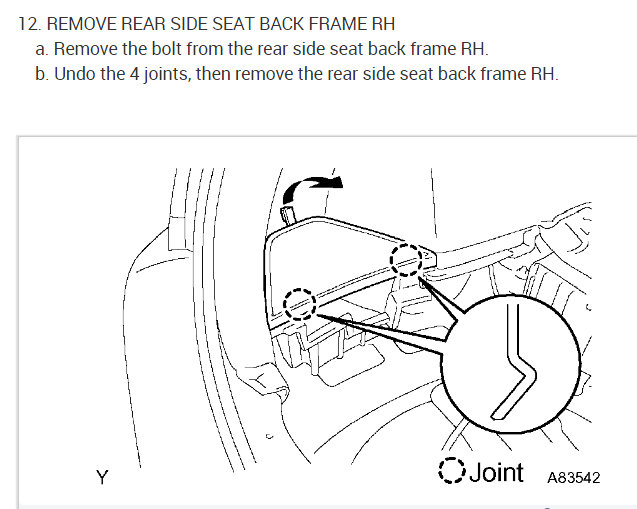 12. REMOVE REAR SIDE SEAT BACK FRAME RH
a. Remove the bolt from the rear side seat back frame RH.
b. Undo the 4 joints, then remove the rear side seat back frame RH.

Y

Joint A83542