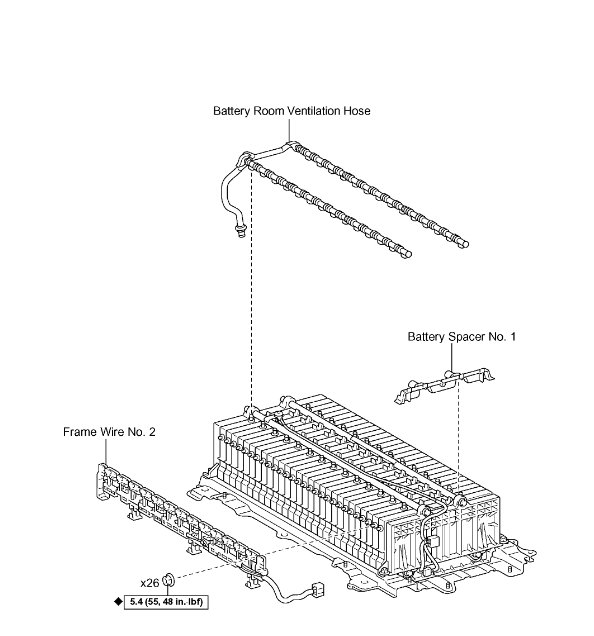 Battery Room Ventilation Hose

Battery Spacer No. 1

Frame Wire No. 2

x26

◆ 5.4 (55, 48 in.·lbf)