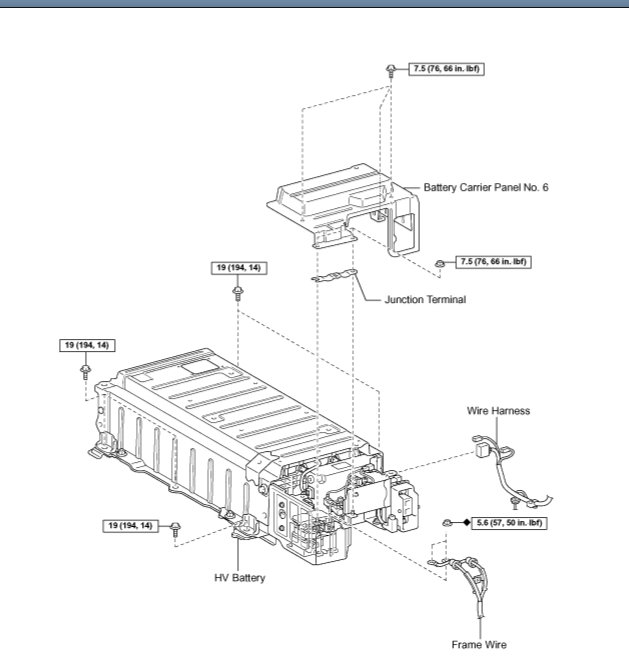 7.5 (76, 66 in. lbf)

Battery Carrier Panel No. 6

7.5 (76, 66 in. lbf)

19 (194, 14)

Junction Terminal

19 (194, 14)

Wire Harness

19 (194, 14)

5.6 (57, 50 in. lbf)

HV Battery

Frame Wire