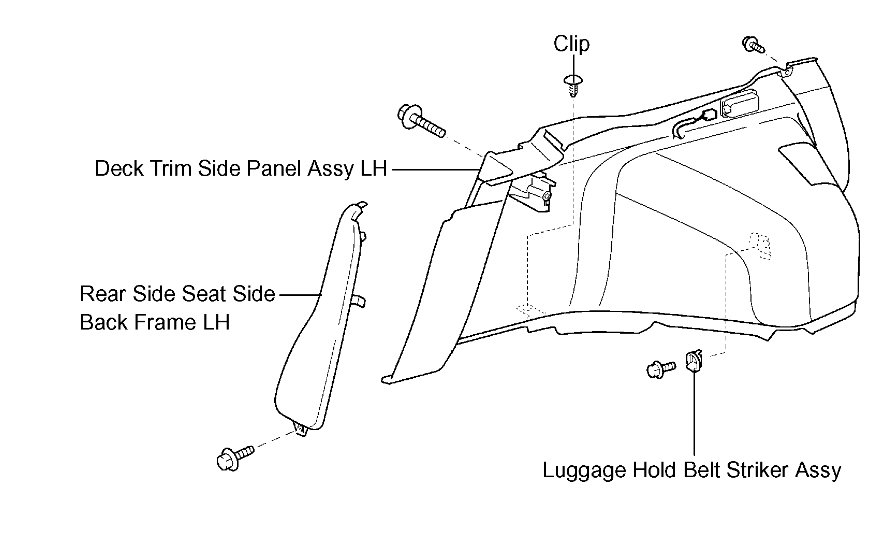 Clip

Deck Trim Side Panel Assy LH

Rear Side Seat Side Back Frame LH

Luggage Hold Belt Striker Assy