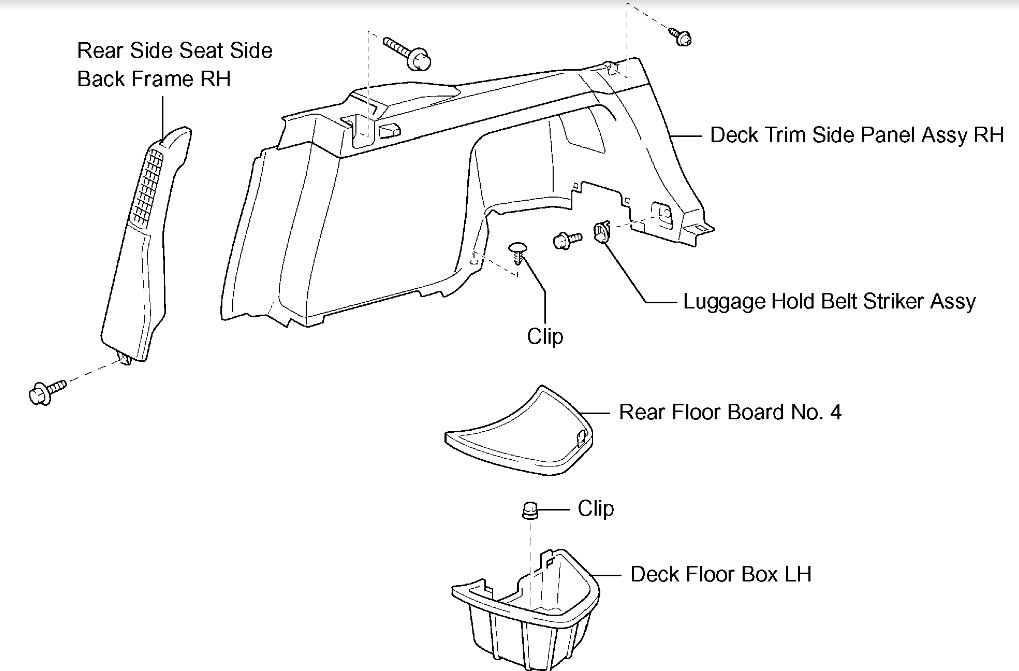 Rear Side Seat Side Back Frame RH

Deck Trim Side Panel Assy RH

Luggage Hold Belt Striker Assy

Clip

Rear Floor Board No. 4

Clip

Deck Floor Box LH