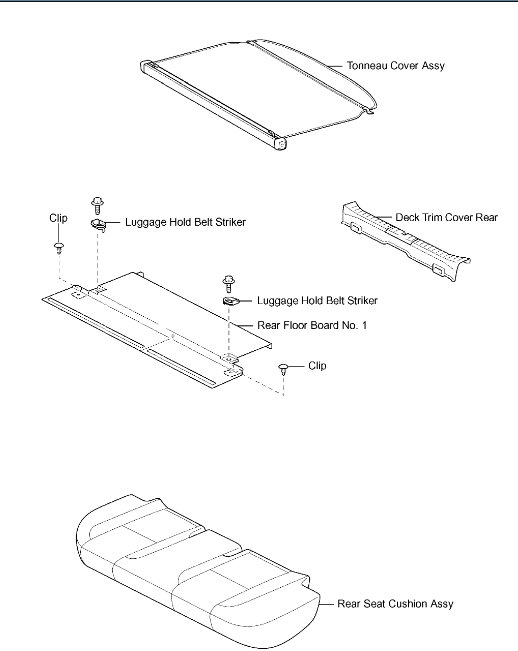 Tonneau Cover Assy

Clip

Luggage Hold Belt Striker

Deck Trim Cover Rear

Luggage Hold Belt Striker

Rear Floor Board No. 1

Clip

Rear Seat Cushion Assy