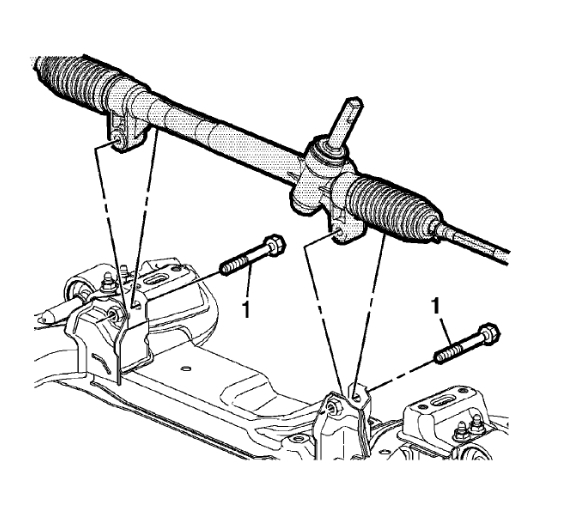 1

1